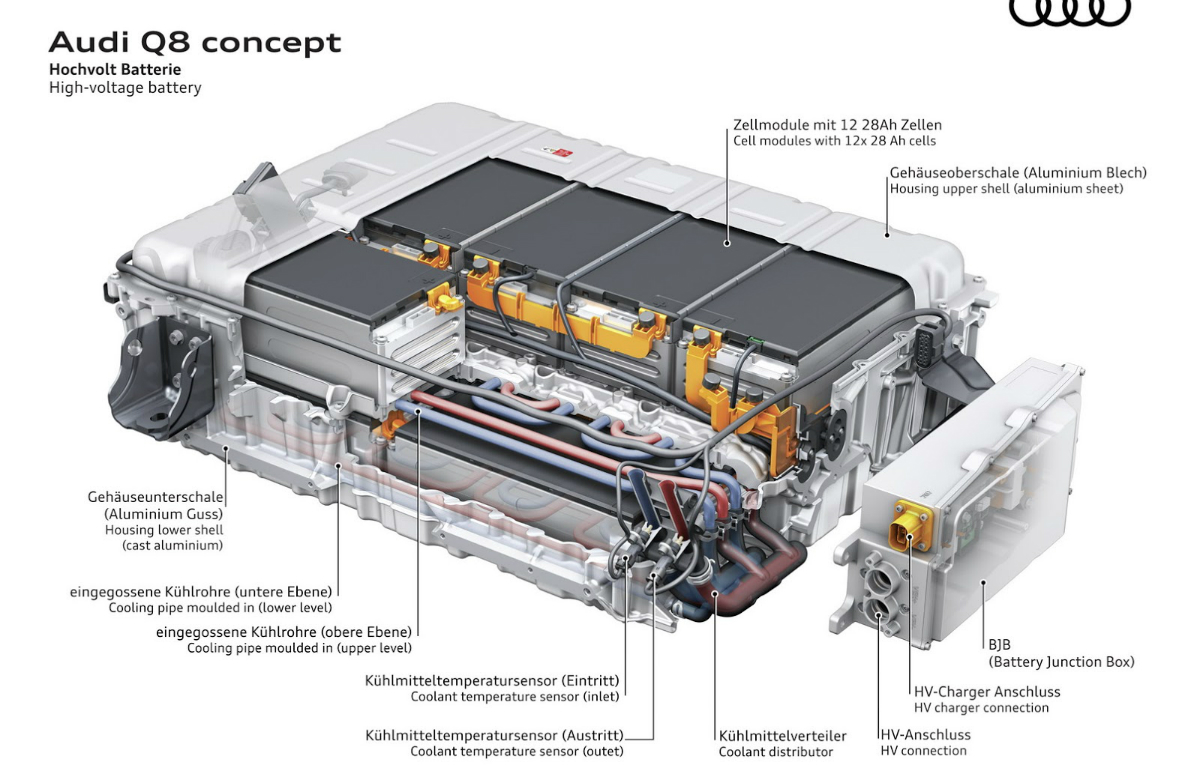 Audi Q8 concept
Hochvolt Batterie
High-voltage battery

Zellmodule mit 12 28Ah Zellen
Cell modules with 12x 28 Ah cells

Gehäuseoberschale (Aluminium Blech)
Housing upper shell (aluminium sheet)

Gehäuseunterschale (Aluminium Guss)
Housing lower shell (cast aluminium)

eingegossene Kühlrohre (untere Ebene)
Cooling pipe moulded in (lower level)

eingegossene Kühlrohre (obere Ebene)
Cooling pipe moulded in (upper level)

Kühlmitteltemperatursensor (Eintritt)
Coolant temperature sensor (inlet)

Kühlmitteltemperatursensor (Austritt)
Coolant temperature sensor (outet)

Kühlmittelverteiler
Coolant distributor

HV-Anschluss
HV connection

HV-Charger Anschluss
HV charger connection

BJB
(Battery Junction Box)